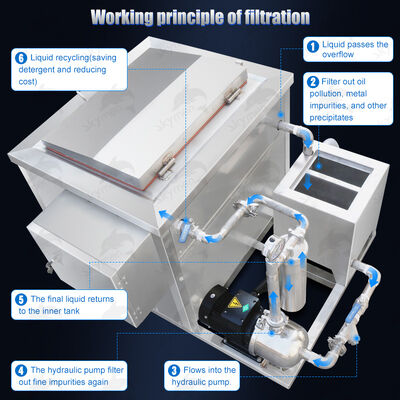 Working principle of filtration

6 Liquid recycling(saving detergent and reducing cost)

1 Liquid passes the overflow

2 Filter out oil pollution, metal impurities, and other precipitates

5 The final liquid returns to the inner tank

4 The hydraulic pump filter out fine impurities again

3 Flows into the hydraulic pump.